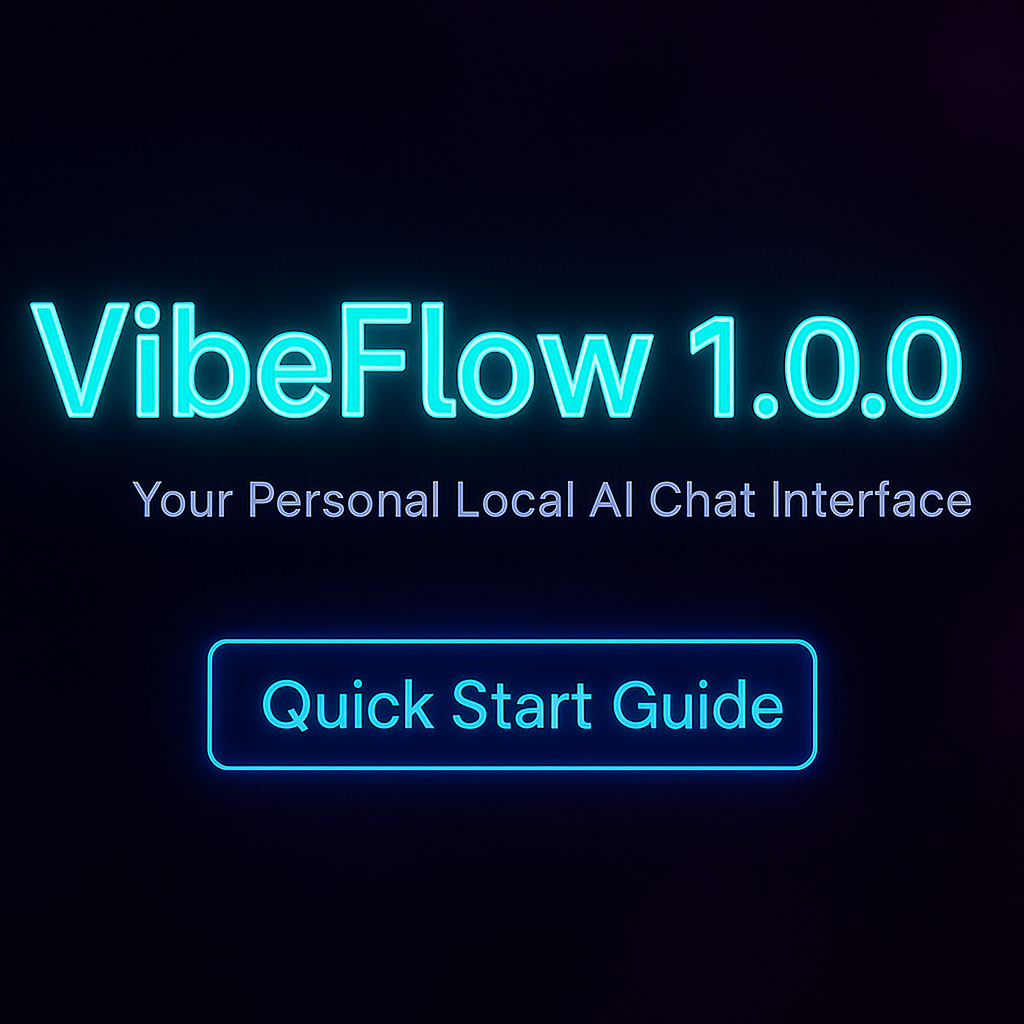 VibeFlow 1.0.0

Your Personal Local AI Chat Interface

Quick Start Guide